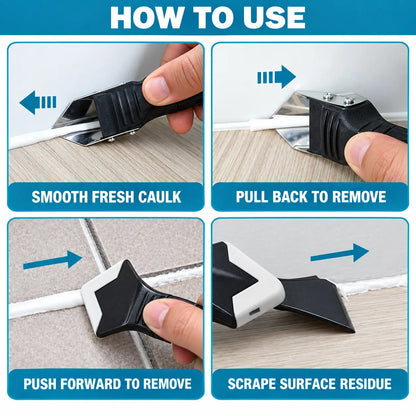 HOW TO USE

SMOOTH FRESH CAULK

PULL BACK TO REMOVE

PUSH FORWARD TO REMOVE

SCRAPE SURFACE RESIDUE