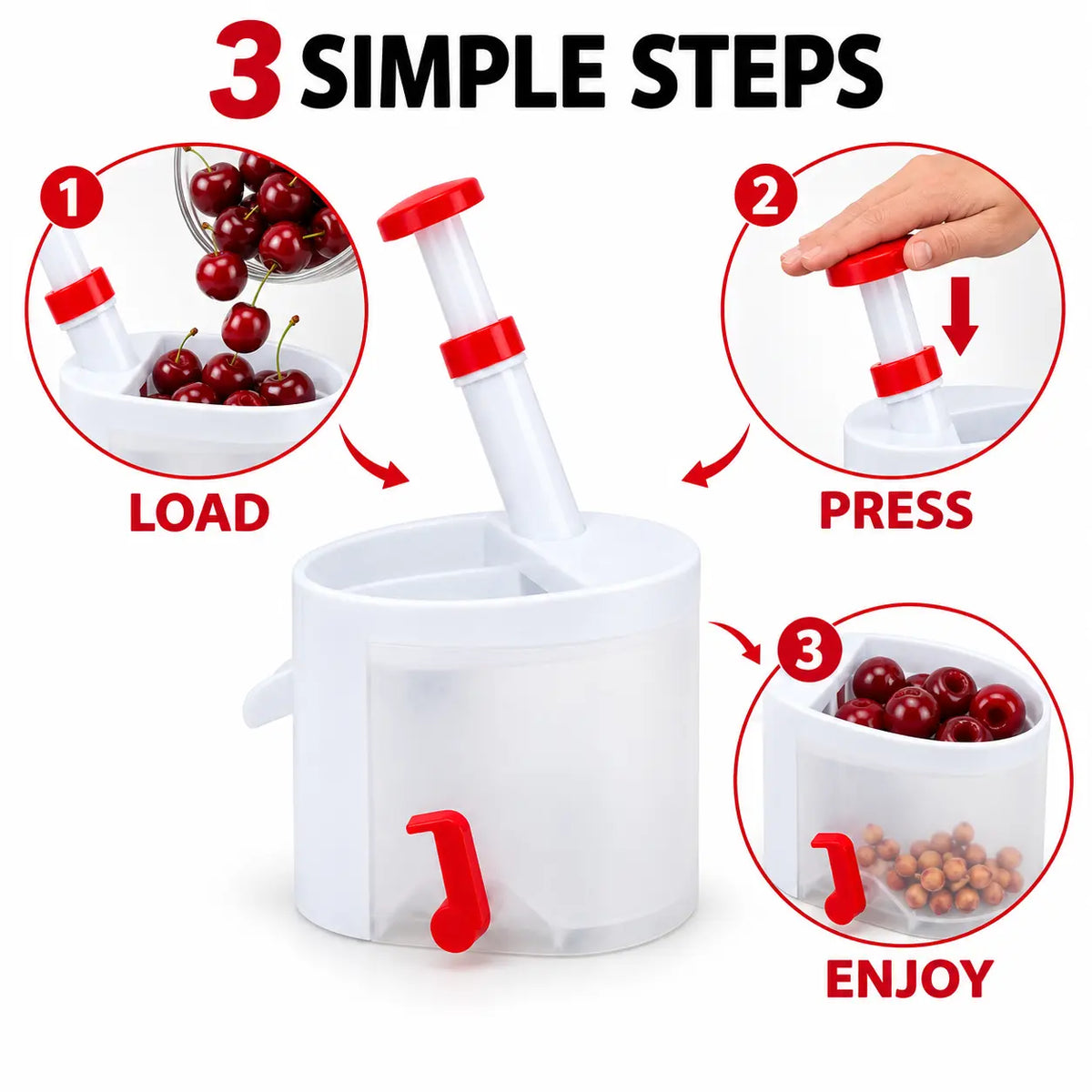 3 SIMPLE STEPS

1

LOAD

2

PRESS

3

ENJOY